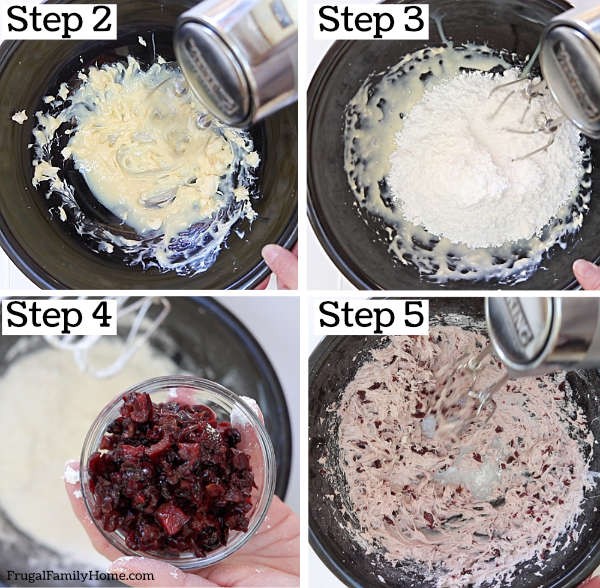 Step 2

Step 3

Step 4

Step 5

FrugalFamilyHome.com